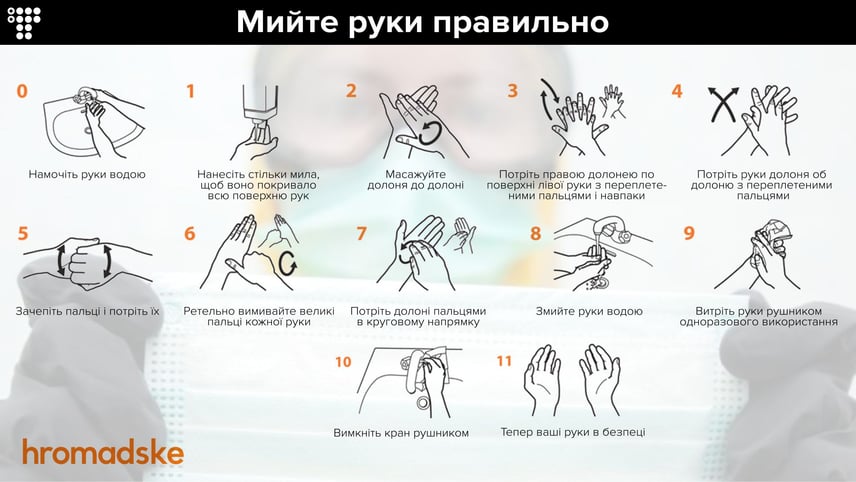 Мийте руки правильно

0
Намочіть руки водою

1
Нанесіть стільки мила, щоб воно покривало всю поверхню рук

2
Масажуйте долоня до долоні

3
Потріть правою долонею по поверхні лівої руки з переплетеними пальцями і навпаки

4
Потріть руки долоня об долоню з переплетеними пальцями

5
Зачепіть пальці і потріть їх

6
Ретельно вимивайте великі пальці кожної руки

7
Потріть долоні пальцями в круговому напрямку

8
Змийте руки водою

9
Витріть руки рушником одноразового використання

10
Вимкніть кран рушником

11
Тепер ваші руки в безпеці

hromadske