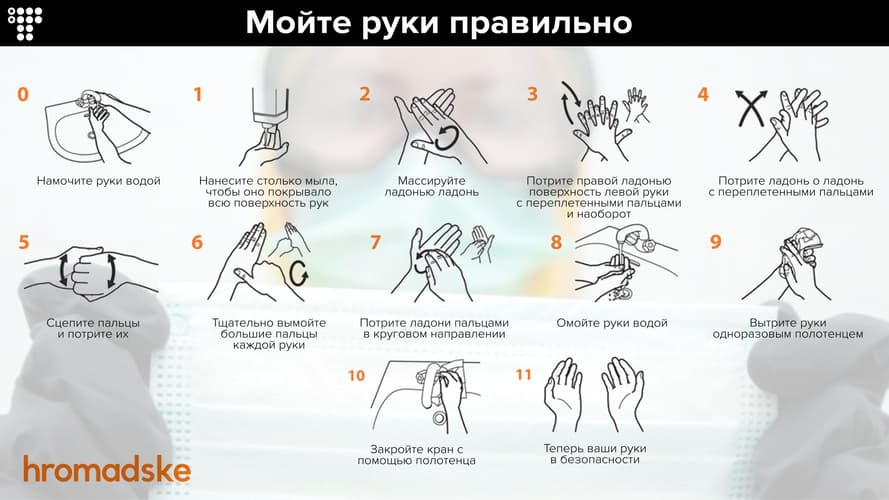 Мойте руки правильно

0
Намочите руки водой

1
Нанесите столько мыла, чтобы оно покрывало всю поверхность рук

2
Массируйте ладонью ладонь

3
Потрите правой ладонью поверхность левой руки с переплетенными пальцами и наоборот

4
Потрите ладонь о ладонь с переплетенными пальцами

5
Сцепите пальцы и потрите их

6
Тщательно вымойте большие пальцы каждой руки

7
Потрите ладони пальцами в круговом направлении

8
Омойте руки водой

9
Вытрите руки одноразовым полотенцем

10
Закройте кран с помощью полотенца

11
Теперь ваши руки в безопасности

hromadske